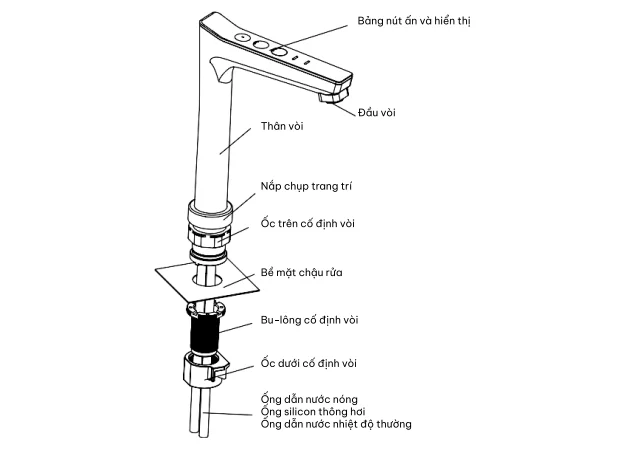 Bảng nút ấn và hiển thị

Đầu vòi

Thân vòi

Nắp chụp trang trí

Ốc trên cố định vòi

Bề mặt chậu rửa

Bu-lông cố định vòi

Ốc dưới cố định vòi

Ống dẫn nước nóng
Ống silicon thông hơi
Ống dẫn nước nhiệt độ thường