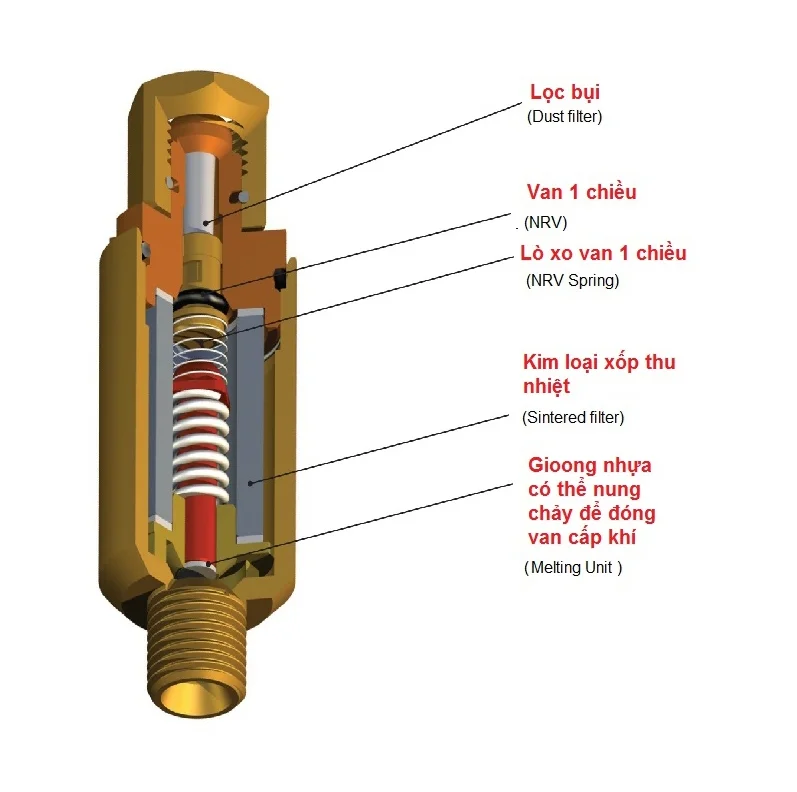 Lọc bụi
(Dust filter)

Van 1 chiều
(NRV)

Lò xo van 1 chiều
(NRV Spring)

Kim loại xốp thu nhiệt
(Sintered filter)

Gioong nhựa có thể nung chảy để đóng van cấp khí
( Melting Unit )