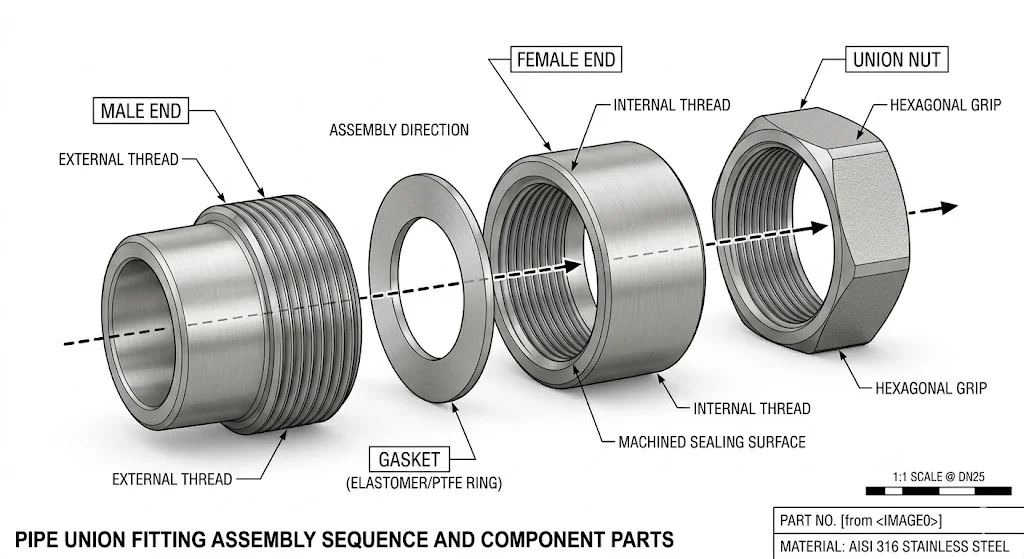 MALE END

EXTERNAL THREAD

ASSEMBLY DIRECTION

FEMALE END

INTERNAL THREAD

UNION NUT

HEXAGONAL GRIP

HEXAGONAL GRIP

INTERNAL THREAD

MACHINED SEALING SURFACE

GASKET
(ELASTOMER/PTFE RING)

EXTERNAL THREAD

1:1 SCALE @ DN25

PIPE UNION FITTING ASSEMBLY SEQUENCE AND COMPONENT PARTS

PART NO. [from <IMAGE0>]

MATERIAL: AISI 316 STAINLESS STEEL