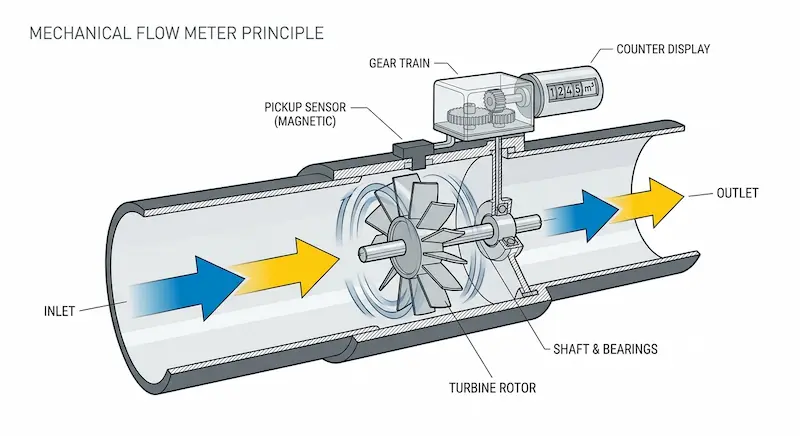 MECHANICAL FLOW METER PRINCIPLE

GEAR TRAIN

COUNTER DISPLAY

1 2 4 5 $m^3$

PICKUP SENSOR (MAGNETIC)

OUTLET

INLET

SHAFT & BEARINGS

TURBINE ROTOR