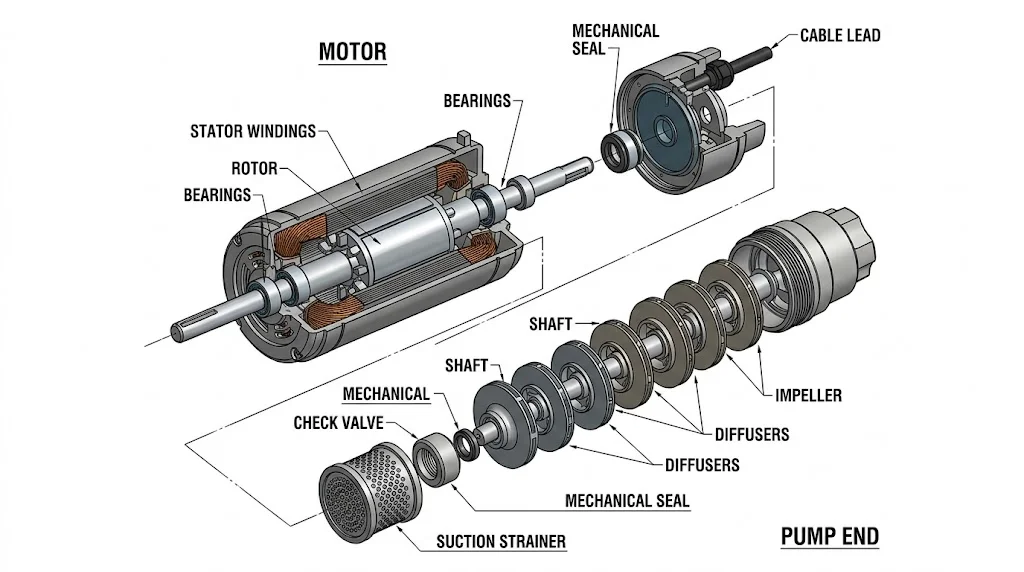 MOTOR

MECHANICAL SEAL

CABLE LEAD

BEARINGS

STATOR WINDINGS

ROTOR

BEARINGS

SHAFT

SHAFT

MECHANICAL

CHECK VALVE

IMPELLER

DIFFUSERS

DIFFUSERS

MECHANICAL SEAL

SUCTION STRAINER

PUMP END