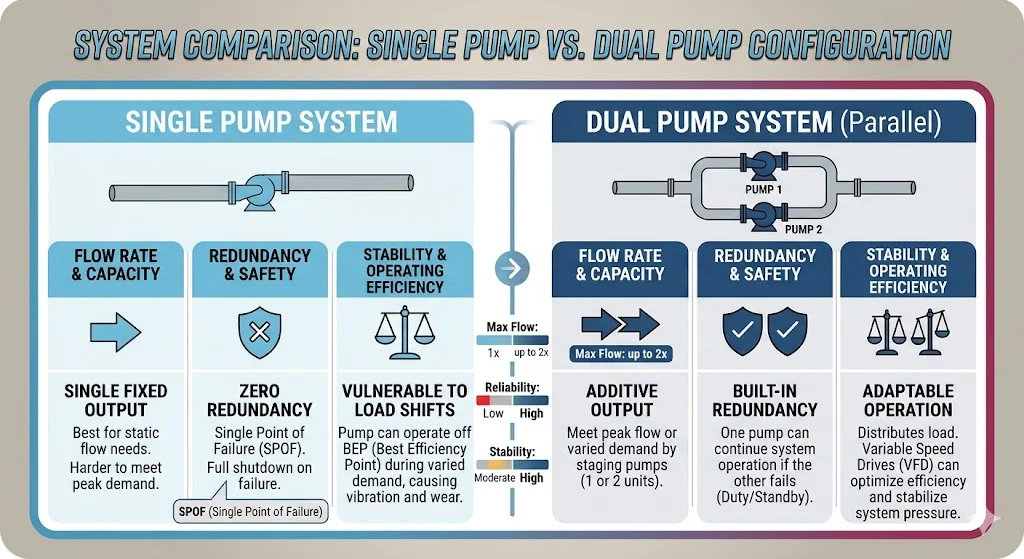 SYSTEM COMPARISON: SINGLE PUMP VS. DUAL PUMP CONFIGURATION

SINGLE PUMP SYSTEM

FLOW RATE & CAPACITY

SINGLE FIXED OUTPUT
Best for static flow needs. Harder to meet peak demand.

REDUNDANCY & SAFETY

ZERO REDUNDANCY
Single Point of Failure (SPOF). Full shutdown on failure.

SPOF (Single Point of Failure)

STABILITY & OPERATING EFFICIENCY

VULNERABLE TO LOAD SHIFTS
Pump can operate off BEP (Best Efficiency Point) during varied demand, causing vibration and wear.

Max Flow:
1x up to 2x

Reliability:
Low High

Stability:
Moderate High

DUAL PUMP SYSTEM (Parallel)

PUMP 1
PUMP 2

FLOW RATE & CAPACITY

Max Flow: up to 2x

ADDITIVE OUTPUT
Meet peak flow or varied demand by staging pumps (1 or 2 units).

REDUNDANCY & SAFETY

BUILT-IN REDUNDANCY
One pump can continue system operation if the other fails (Duty/Standby).

STABILITY & OPERATING EFFICIENCY

ADAPTABLE OPERATION
Distributes load. Variable Speed Drives (VFD) can optimize efficiency and stabilize system pressure.