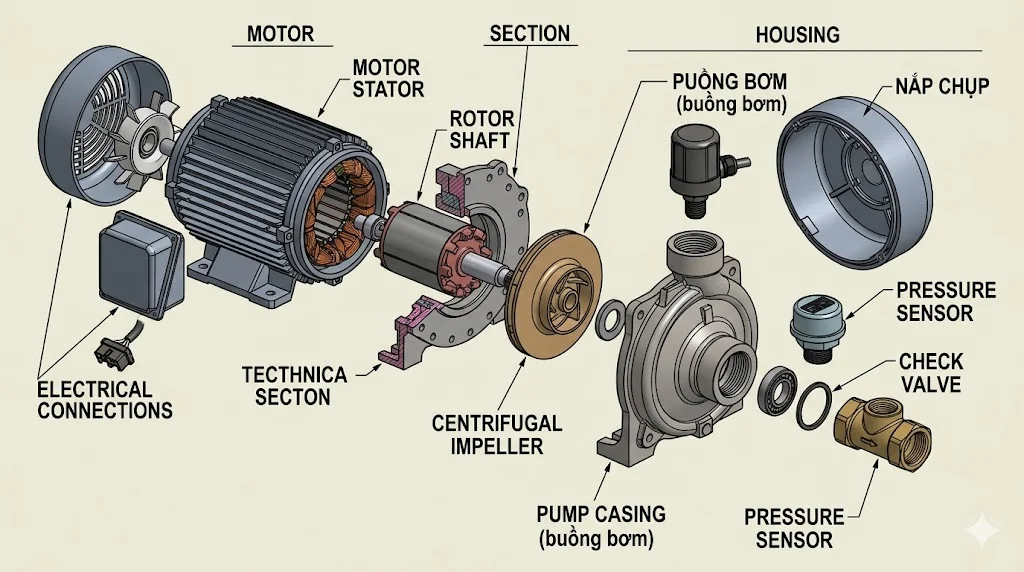 MOTOR

SECTION

HOUSING

MOTOR STATOR

ROTOR SHAFT

PUỒNG BƠM (buồng bơm)

NẮP CHỤP

PRESSURE SENSOR

CHECK VALVE

ELECTRICAL CONNECTIONS

TECTHNICA SECTON

CENTRIFUGAL IMPELLER

PUMP CASING (buồng bơm)

PRESSURE SENSOR