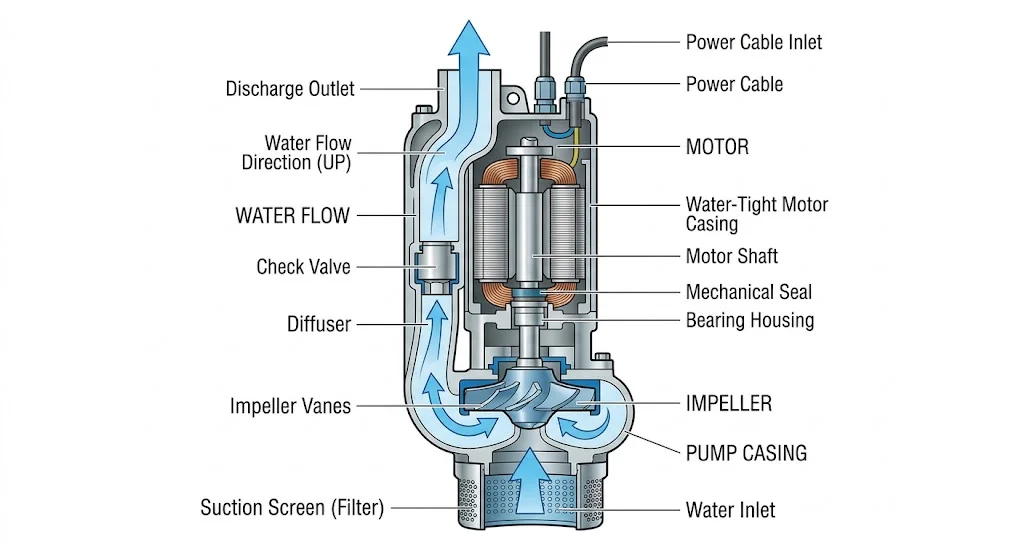 Discharge Outlet
Water Flow Direction (UP)
WATER FLOW
Check Valve
Diffuser
Impeller Vanes
Suction Screen (Filter)

Power Cable Inlet
Power Cable
MOTOR
Water-Tight Motor Casing
Motor Shaft
Mechanical Seal
Bearing Housing
IMPELLER
PUMP CASING
Water Inlet