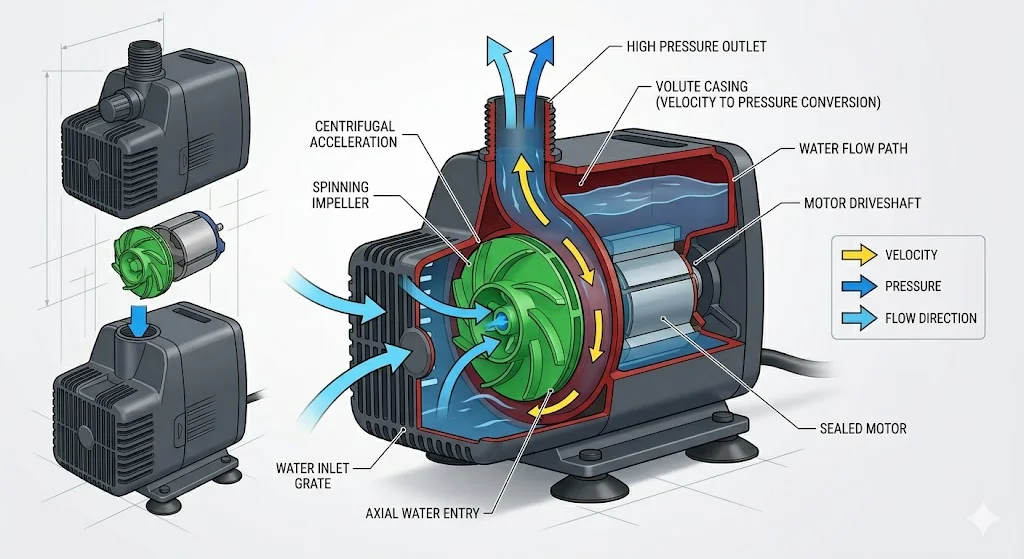 HIGH PRESSURE OUTLET

VOLUTE CASING
(VELOCITY TO PRESSURE CONVERSION)

CENTRIFUGAL
ACCELERATION

WATER FLOW PATH

SPINNING
IMPELLER

MOTOR DRIVESHAFT

VELOCITY

PRESSURE

FLOW DIRECTION

SEALED MOTOR

WATER INLET
GRATE

AXIAL WATER ENTRY