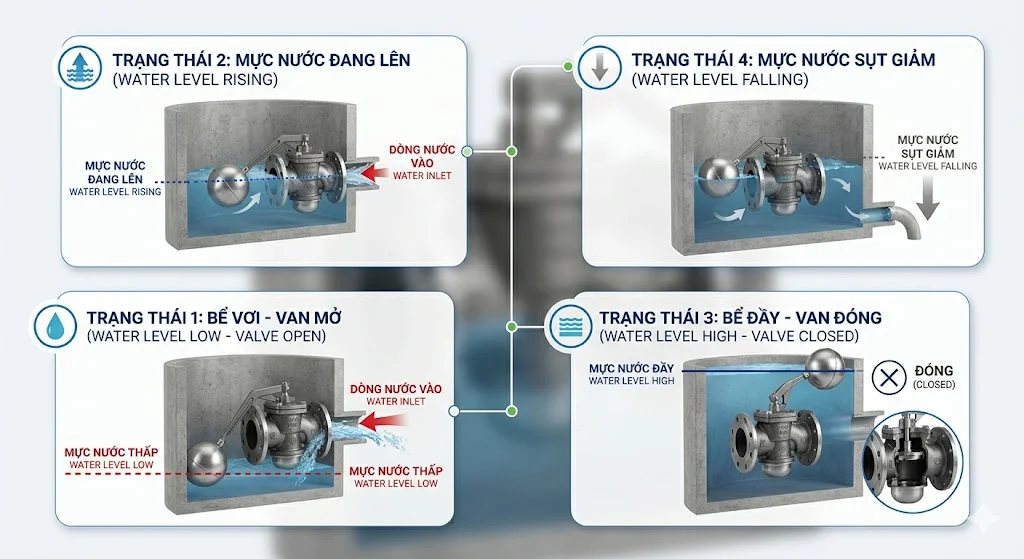 TRẠNG THÁI 2: MỰC NƯỚC ĐANG LÊN
(WATER LEVEL RISING)

MỰC NƯỚC ĐANG LÊN
WATER LEVEL RISING

DÒNG NƯỚC VÀO
WATER INLET

TRẠNG THÁI 4: MỰC NƯỚC SỤT GIẢM
(WATER LEVEL FALLING)

MỰC NƯỚC SỤT GIẢM
WATER LEVEL FALLING

TRẠNG THÁI 1: BỂ VƠI - VAN MỞ
(WATER LEVEL LOW - VALVE OPEN)

DÒNG NƯỚC VÀO
WATER INLET

MỰC NƯỚC THẤP
WATER LEVEL LOW

MỰC NƯỚC THẤP
WATER LEVEL LOW

TRẠNG THÁI 3: BỂ ĐẦY - VAN ĐÓNG
(WATER LEVEL HIGH - VALVE CLOSED)

MỰC NƯỚC ĐẦY
WATER LEVEL HIGH

ĐÓNG
(CLOSED)