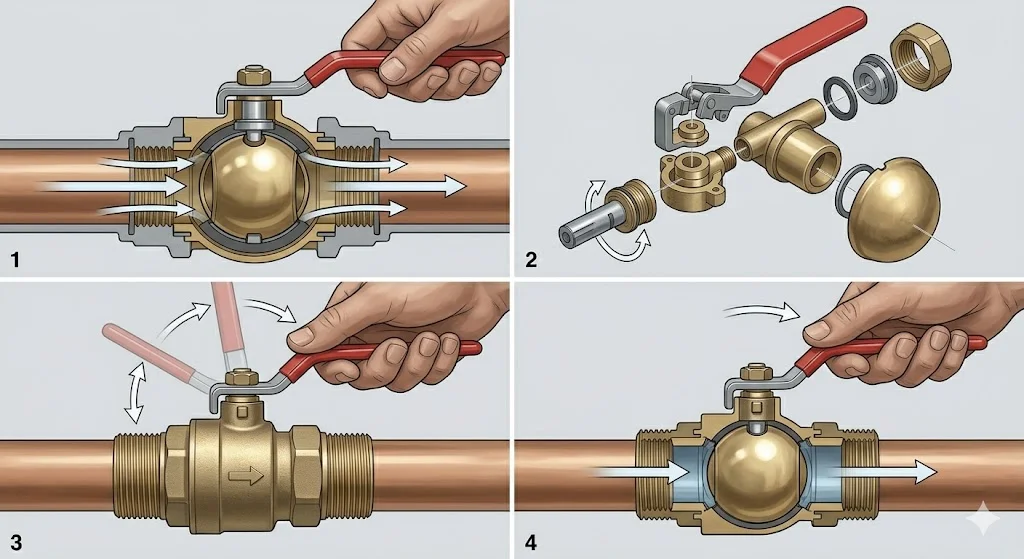 1

2

3

4