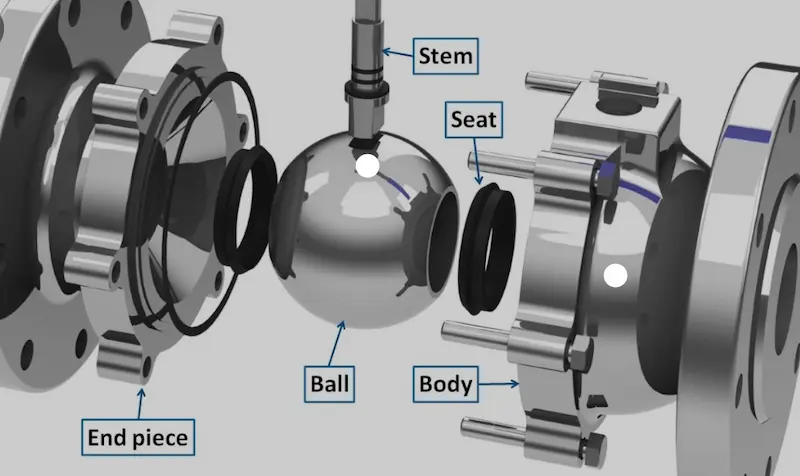 Stem
Seat
Ball
Body
End piece