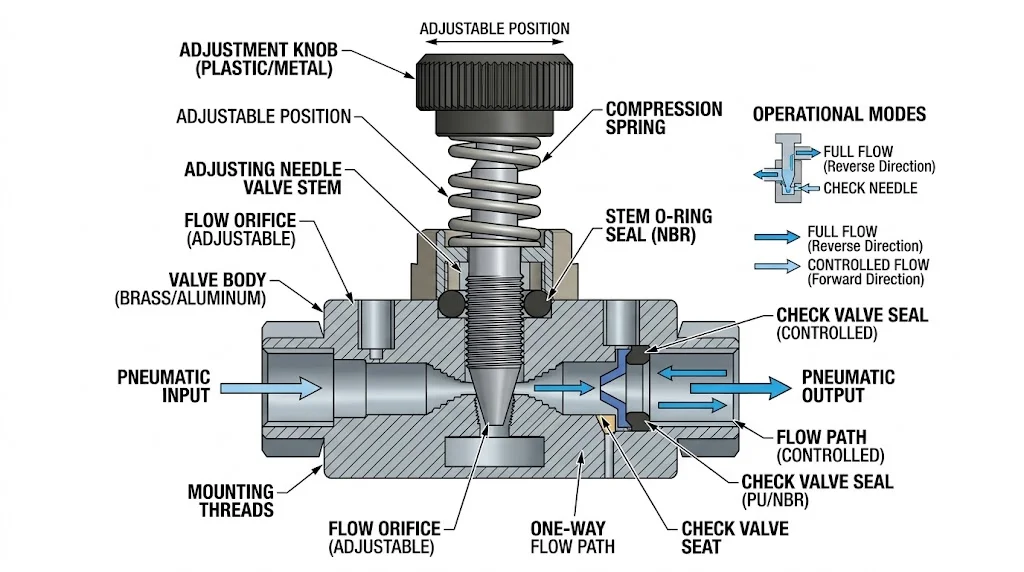 ADJUSTABLE POSITION

ADJUSTMENT KNOB (PLASTIC/METAL)

ADJUSTABLE POSITION

ADJUSTING NEEDLE VALVE STEM

FLOW ORIFICE (ADJUSTABLE)

VALVE BODY (BRASS/ALUMINUM)

PNEUMATIC INPUT

MOUNTING THREADS

FLOW ORIFICE (ADJUSTABLE)

ONE-WAY FLOW PATH

CHECK VALVE SEAT

COMPRESSION SPRING

STEM O-RING SEAL (NBR)

OPERATIONAL MODES

FULL FLOW (Reverse Direction)

CHECK NEEDLE

FULL FLOW (Reverse Direction)

CONTROLLED FLOW (Forward Direction)

CHECK VALVE SEAL (CONTROLLED)

PNEUMATIC OUTPUT

FLOW PATH (CONTROLLED)

CHECK VALVE SEAL (PU/NBR)