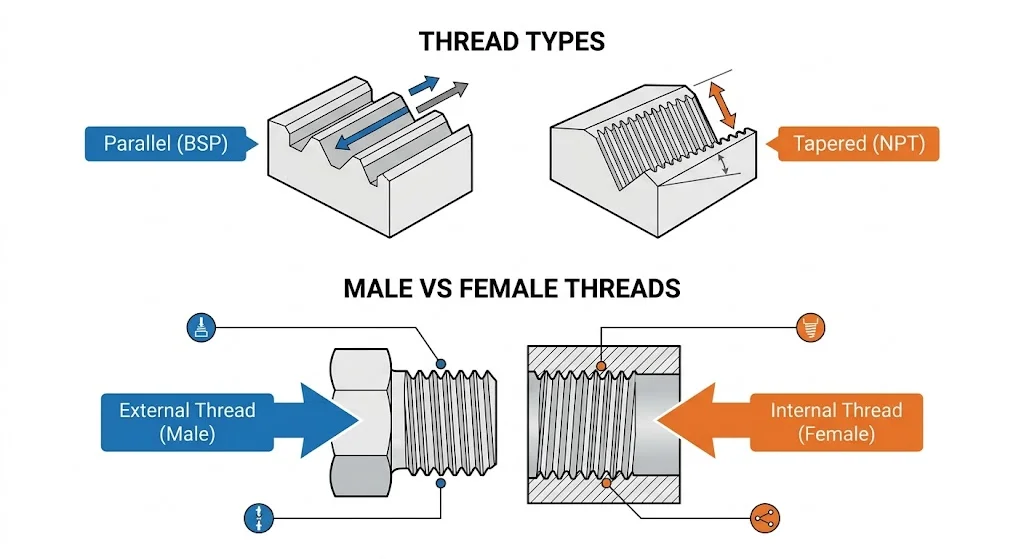 THREAD TYPES

Parallel (BSP)

Tapered (NPT)

MALE VS FEMALE THREADS

External Thread (Male)

Internal Thread (Female)