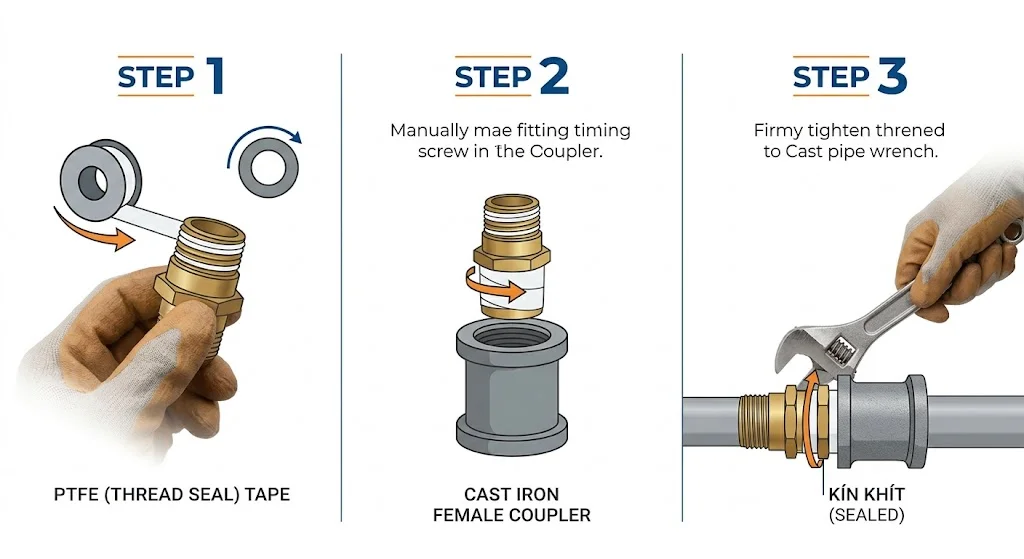 STEP 1

PTFE (THREAD SEAL) TAPE

STEP 2

Manually mae fitting timing screw in the Coupler.

CAST IRON FEMALE COUPLER

STEP 3

Firmy tighten threned to Cast pipe wrench.

KÍN KHÍT (SEALED)