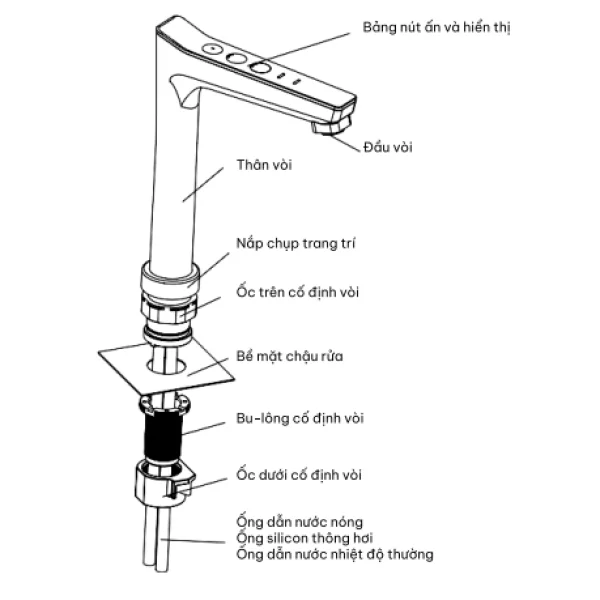 Bảng nút ấn và hiển thị

Đầu vòi

Thân vòi

Nắp chụp trang trí

Ốc trên cố định vòi

Bề mặt chậu rửa

Bu-lông cố định vòi

Ốc dưới cố định vòi

Ống dẫn nước nóng
Ống silicon thông hơi
Ống dẫn nước nhiệt độ thường