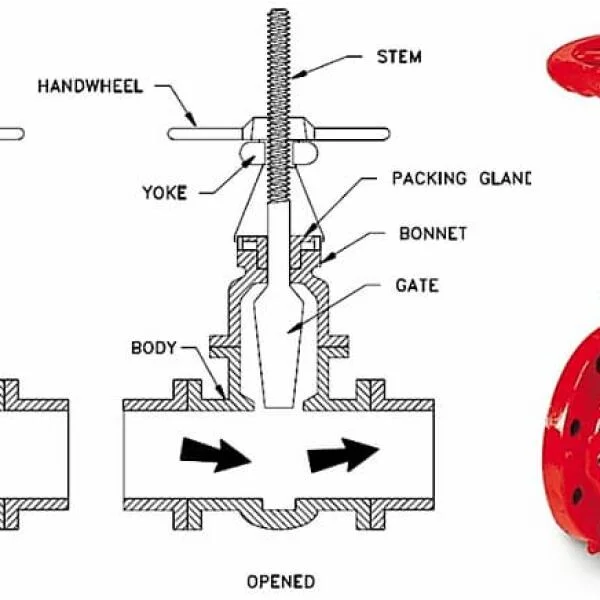 STEM

HANDWHEEL

YOKE

PACKING GLAND

BONNET

GATE

BODY

OPENED