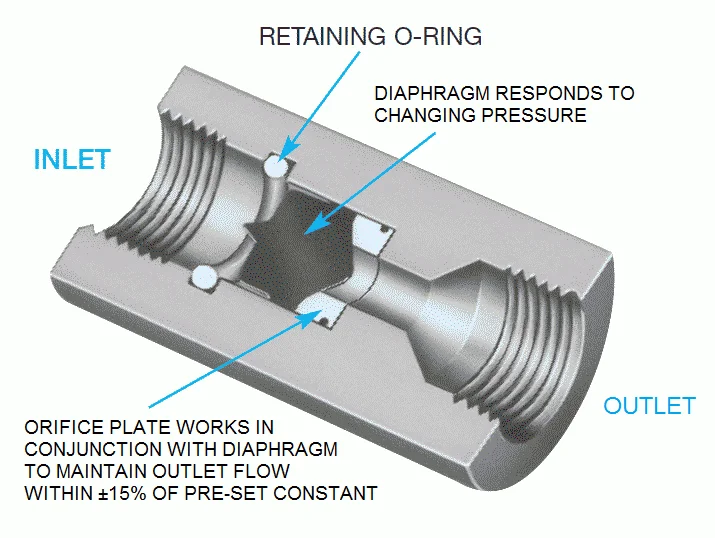 RETAINING O-RING

DIAPHRAGM RESPONDS TO CHANGING PRESSURE

INLET

OUTLET

ORIFICE PLATE WORKS IN CONJUNCTION WITH DIAPHRAGM TO MAINTAIN OUTLET FLOW WITHIN ±15% OF PRE-SET CONSTANT