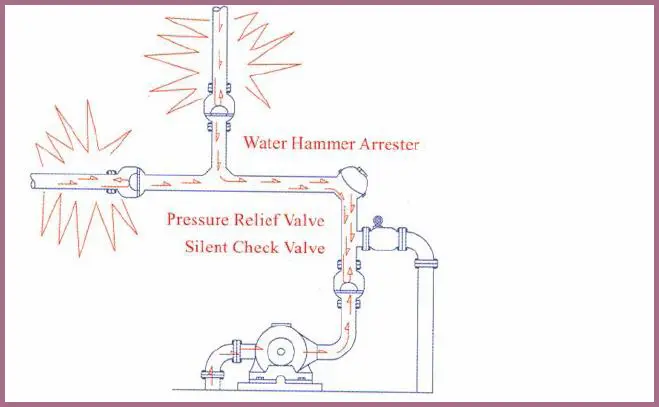 Water Hammer Arrester

Pressure Relief Valve
Silent Check Valve